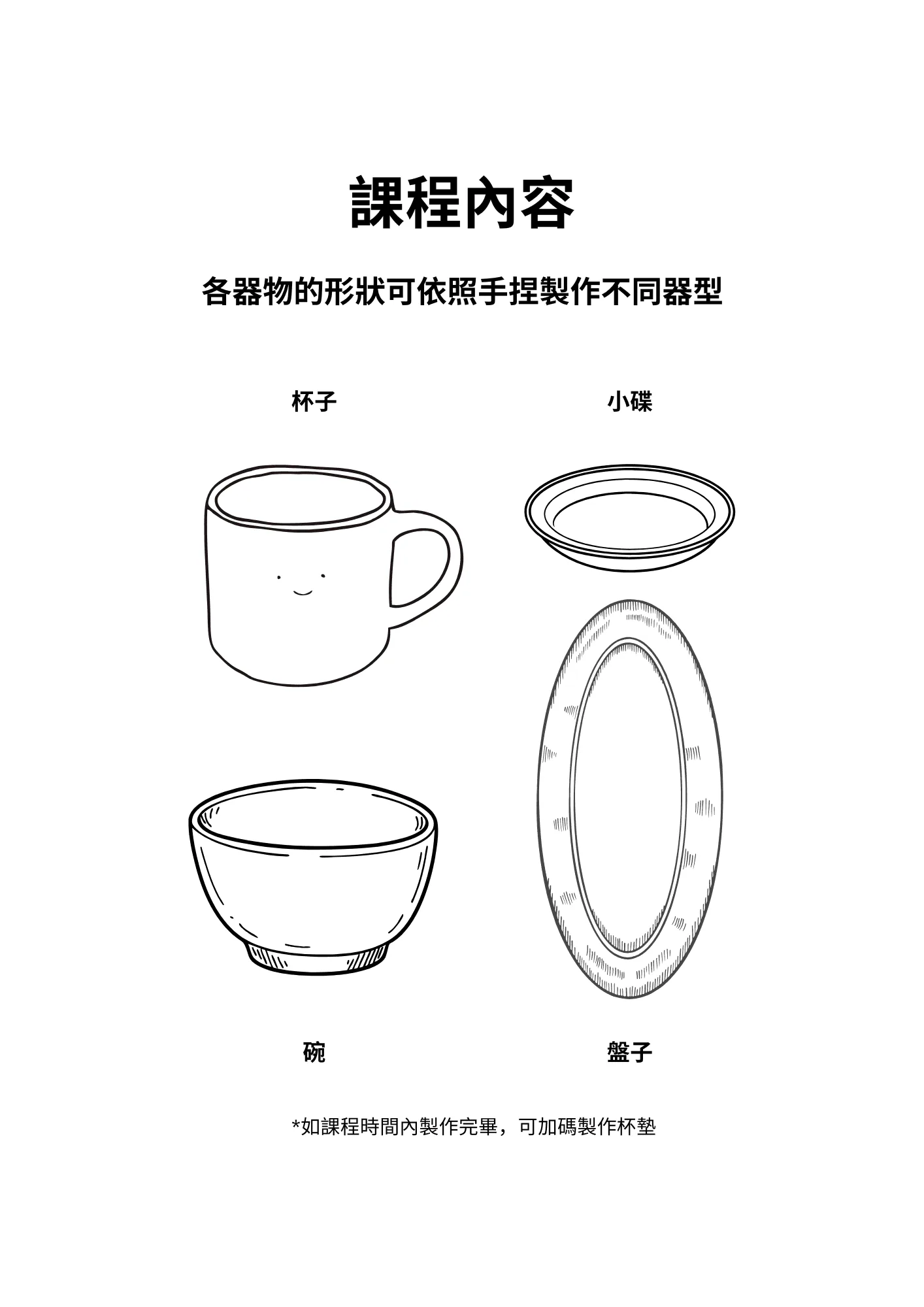 課程內容

各器物的形狀可依照手捏製作不同器型

杯子

小碟

碗

盤子

*如課程時間內製作完畢，可加碼製作杯墊